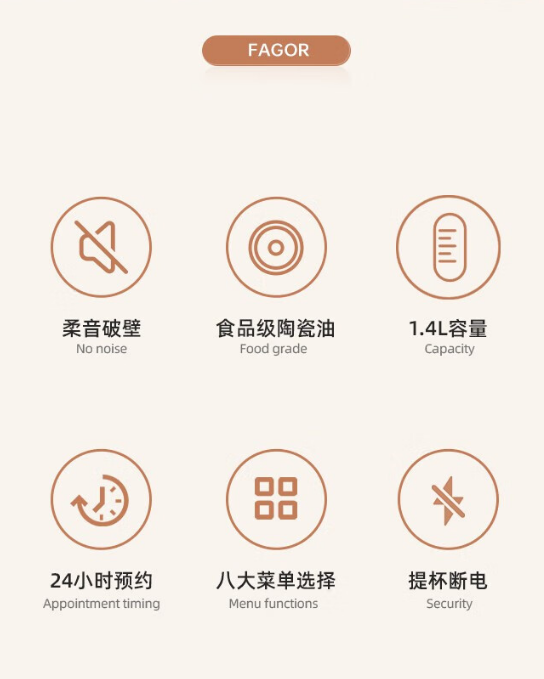 FAGOR

柔音破壁
No noise

食品级陶瓷油
Food grade

1.4L容量
Capacity

24小时预约
Appointment timing

八大菜单选择
Menu functions

提杯断电
Security